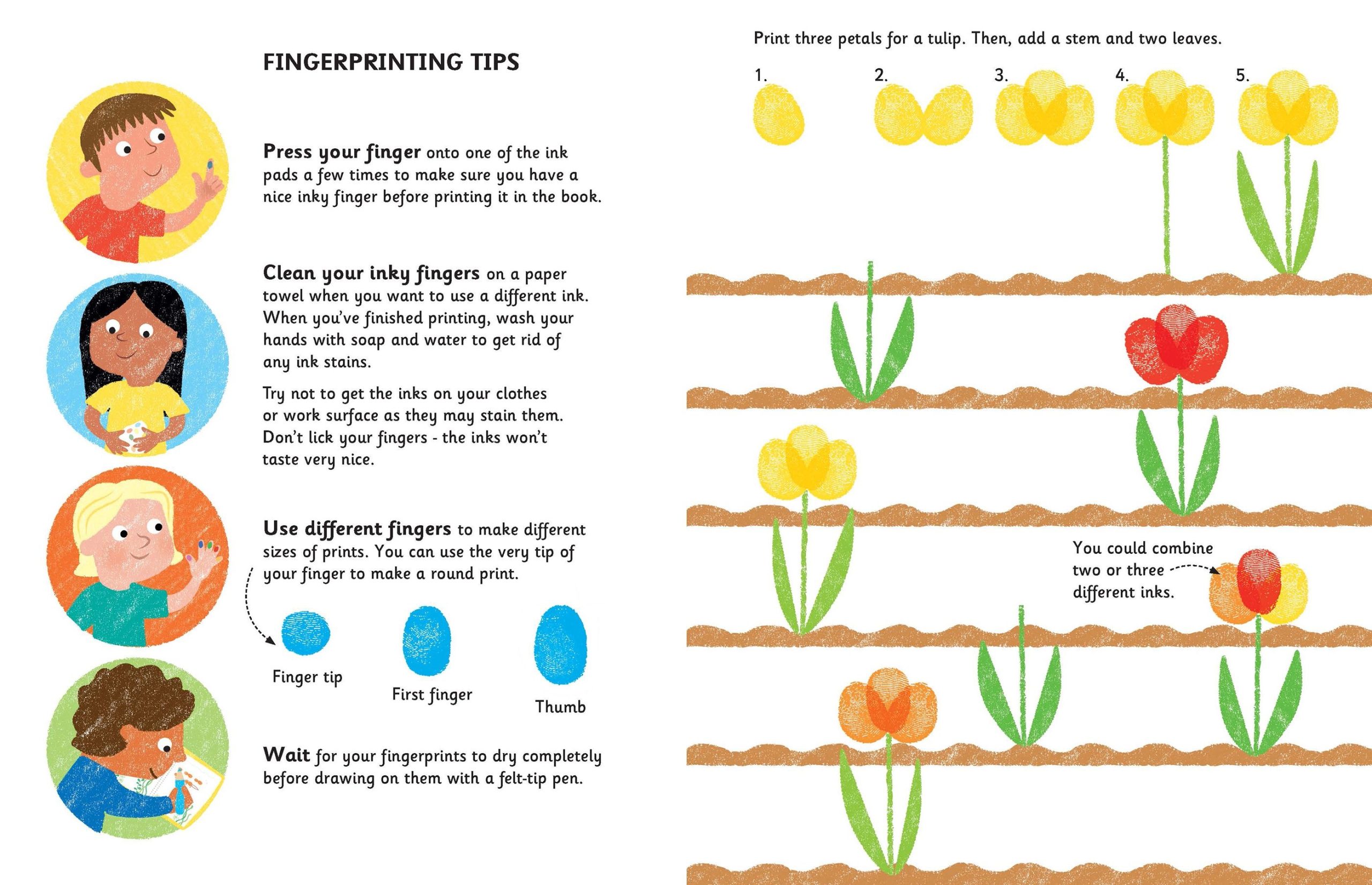 FINGERPRINTING TIPS

Press your finger onto one of the ink pads a few times to make sure you have a nice inky finger before printing it in the book.

Clean your inky fingers on a paper towel when you want to use a different ink. When you've finished printing, wash your hands with soap and water to get rid of any ink stains.

Try not to get the inks on your clothes or work surface as they may stain them. Don't lick your fingers - the inks won't taste very nice.

Use different fingers to make different sizes of prints. You can use the very tip of your finger to make a round print.

Finger tip

First finger

Thumb

Wait for your fingerprints to dry completely before drawing on them with a felt-tip pen.

Print three petals for a tulip. Then, add a stem and two leaves.

1.

2.

3.

4.

5.

You could combine two or three different inks.